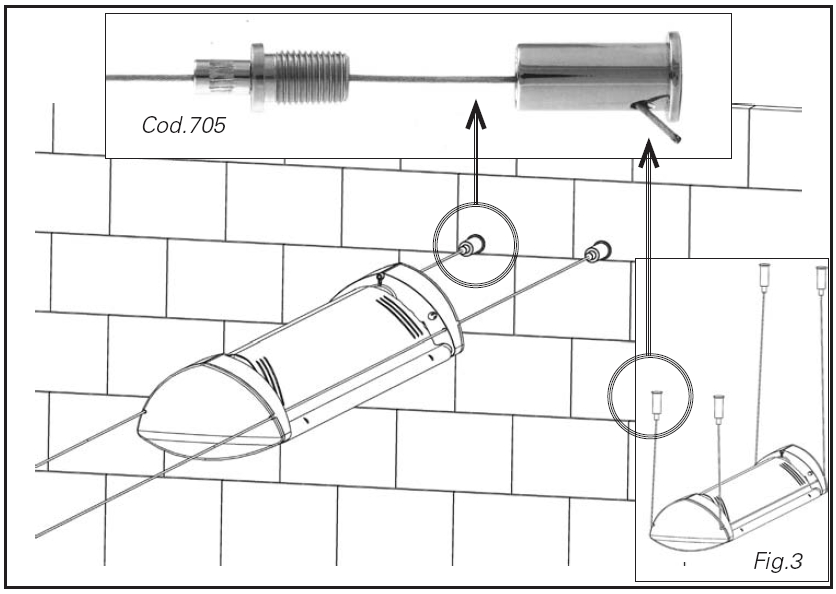 Cod.705

Fig.3