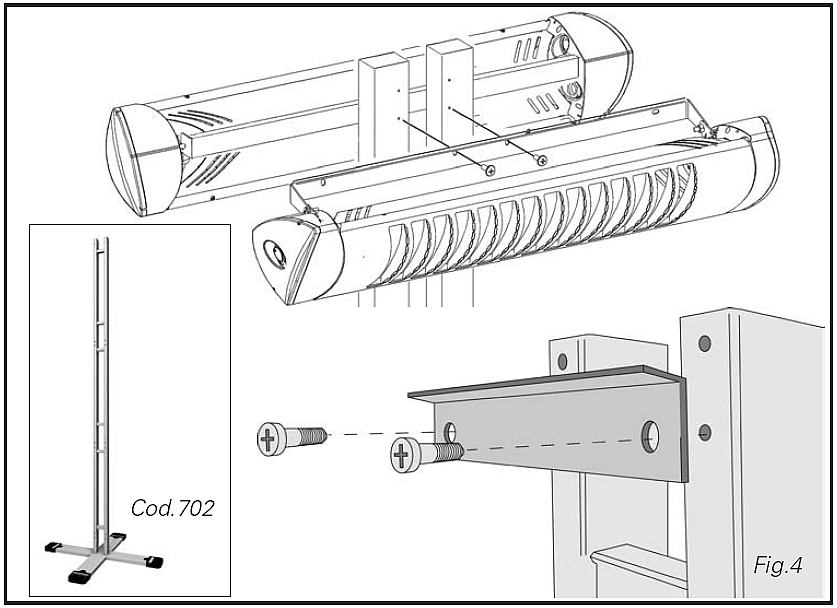 Cod.702

Fig.4